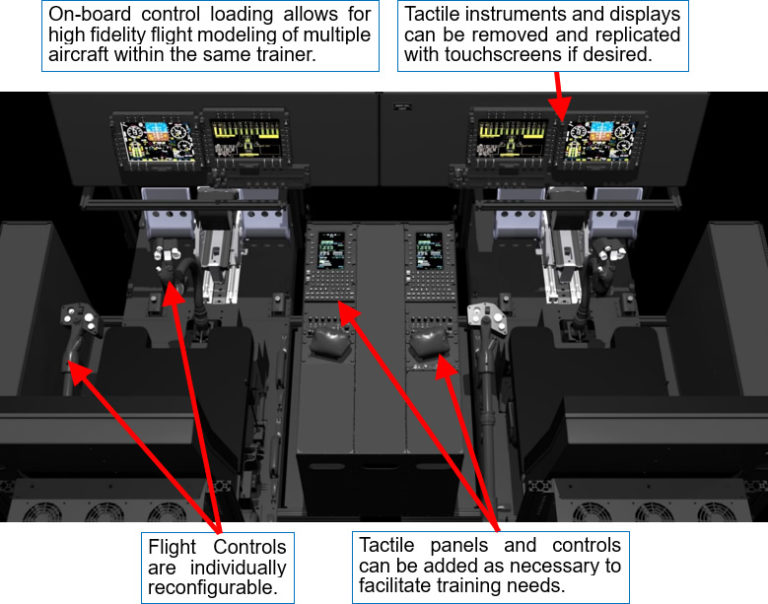 On-board control loading allows for high fidelity flight modeling of multiple aircraft within the same trainer.

Tactile instruments and displays can be removed and replicated with touchscreens if desired.

Flight Controls are individually reconfigurable.

Tactile panels and controls can be added as necessary to facilitate training needs.